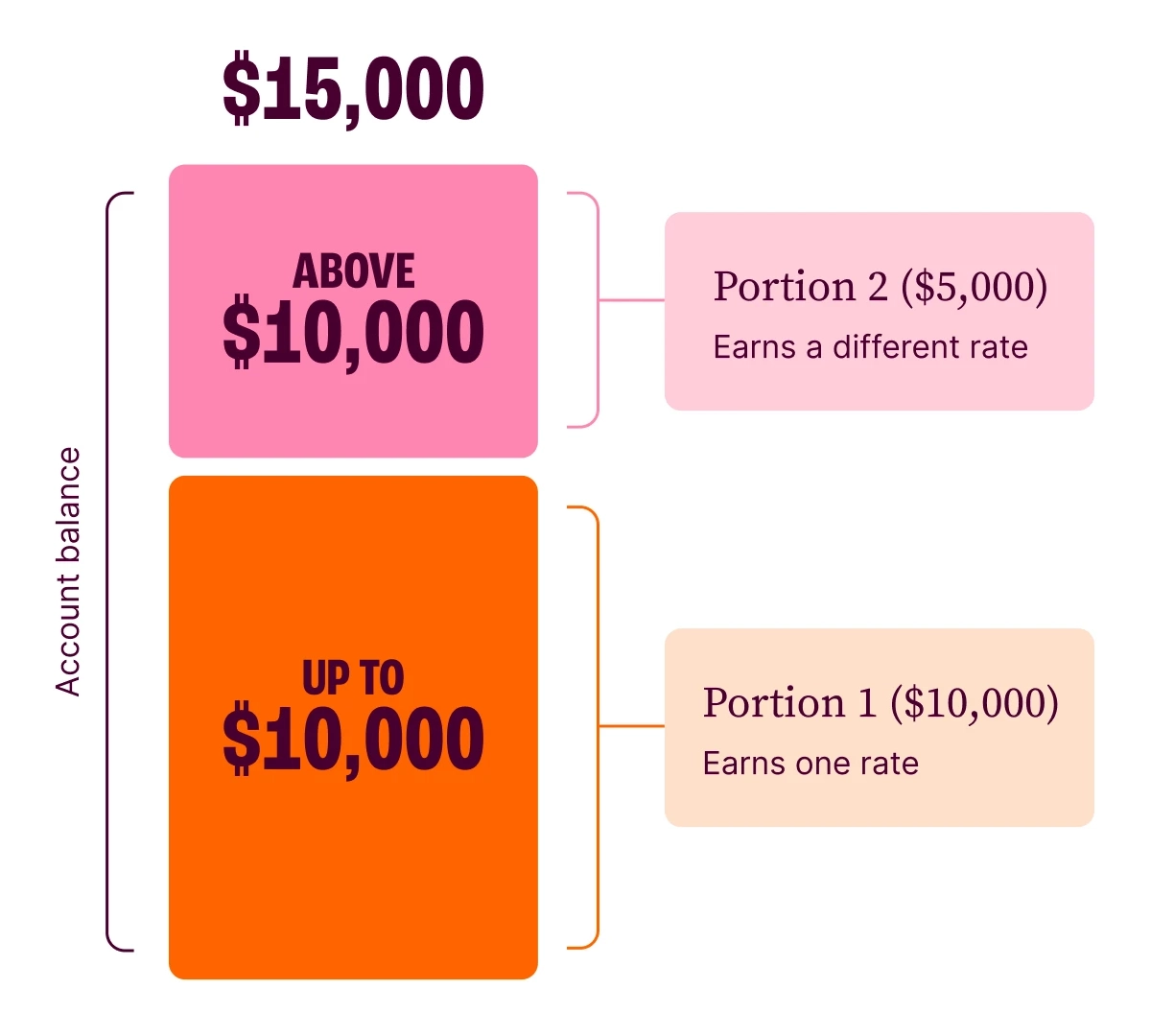 \$15,000

Account balance

ABOVE
\$10,000

Portion 2 (\$5,000)
Earns a different rate

UP TO
\$10,000

Portion 1 (\$10,000)
Earns one rate